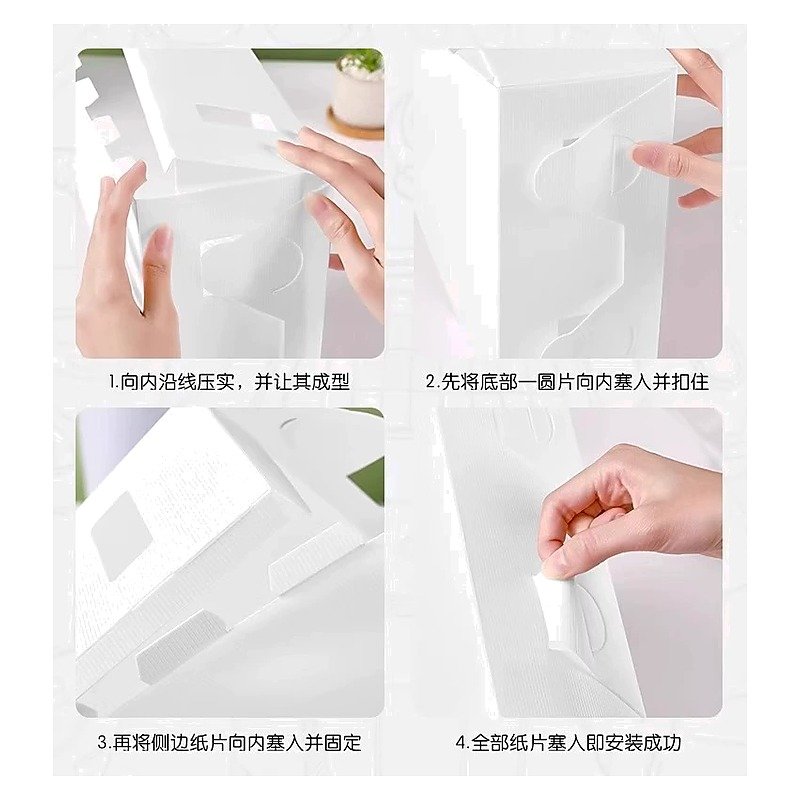 1.向内沿线压实，并让其成型

2.先将底部一圆片向内塞入并扣住

3.再将侧边纸片向内塞入并固定

4.全部纸片塞入即安装成功